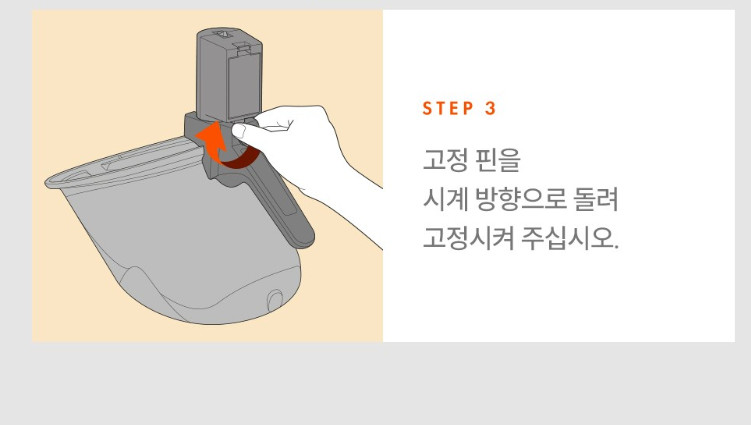 STEP 3

고정 핀을
시계 방향으로 돌려
고정시켜 주십시오.