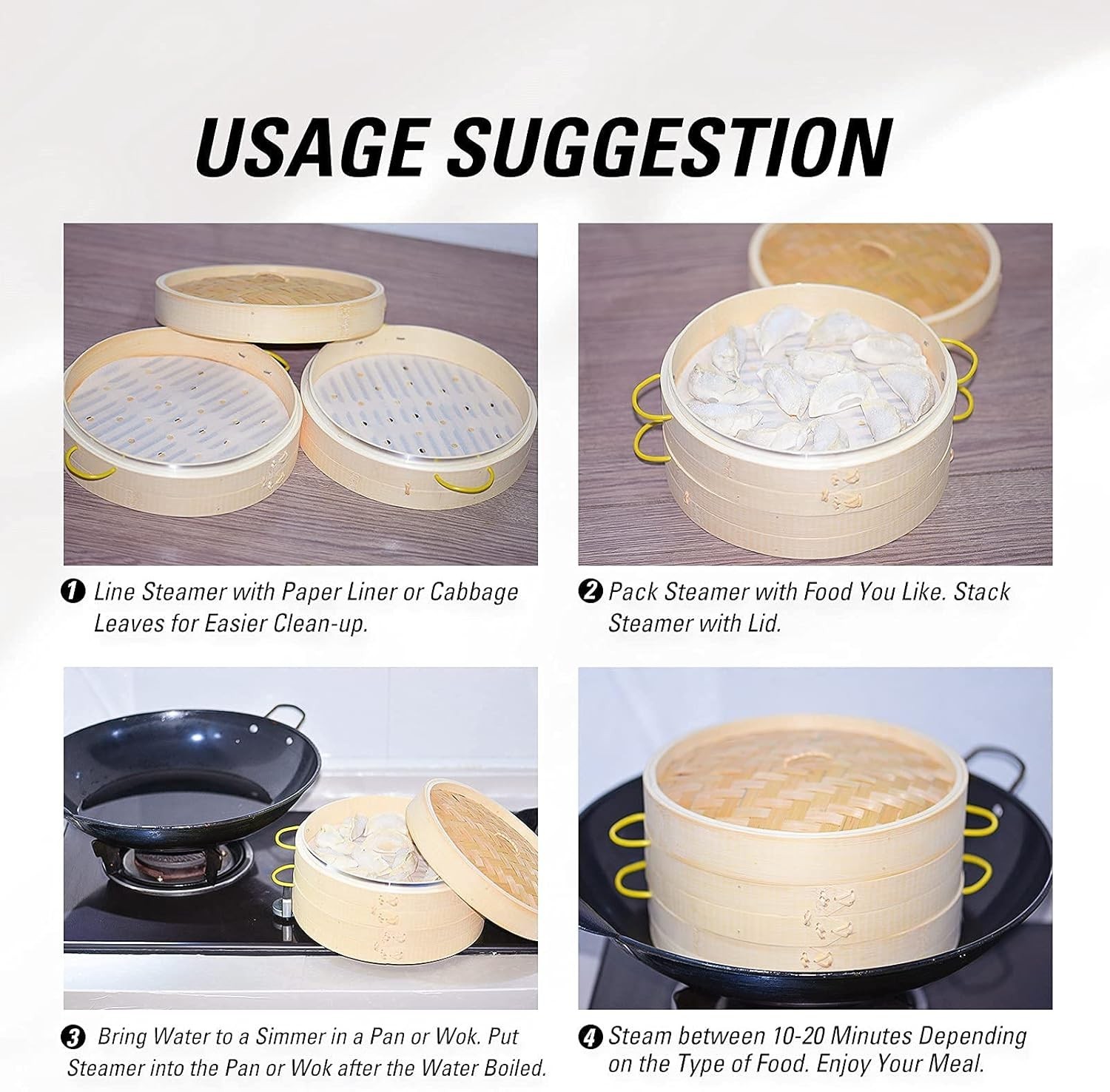 USAGE SUGGESTION

❶ Line Steamer with Paper Liner or Cabbage Leaves for Easier Clean-up.

❷ Pack Steamer with Food You Like. Stack Steamer with Lid.

❸ Bring Water to a Simmer in a Pan or Wok. Put Steamer into the Pan or Wok after the Water Boiled.

❹ Steam between 10-20 Minutes Depending on the Type of Food. Enjoy Your Meal.