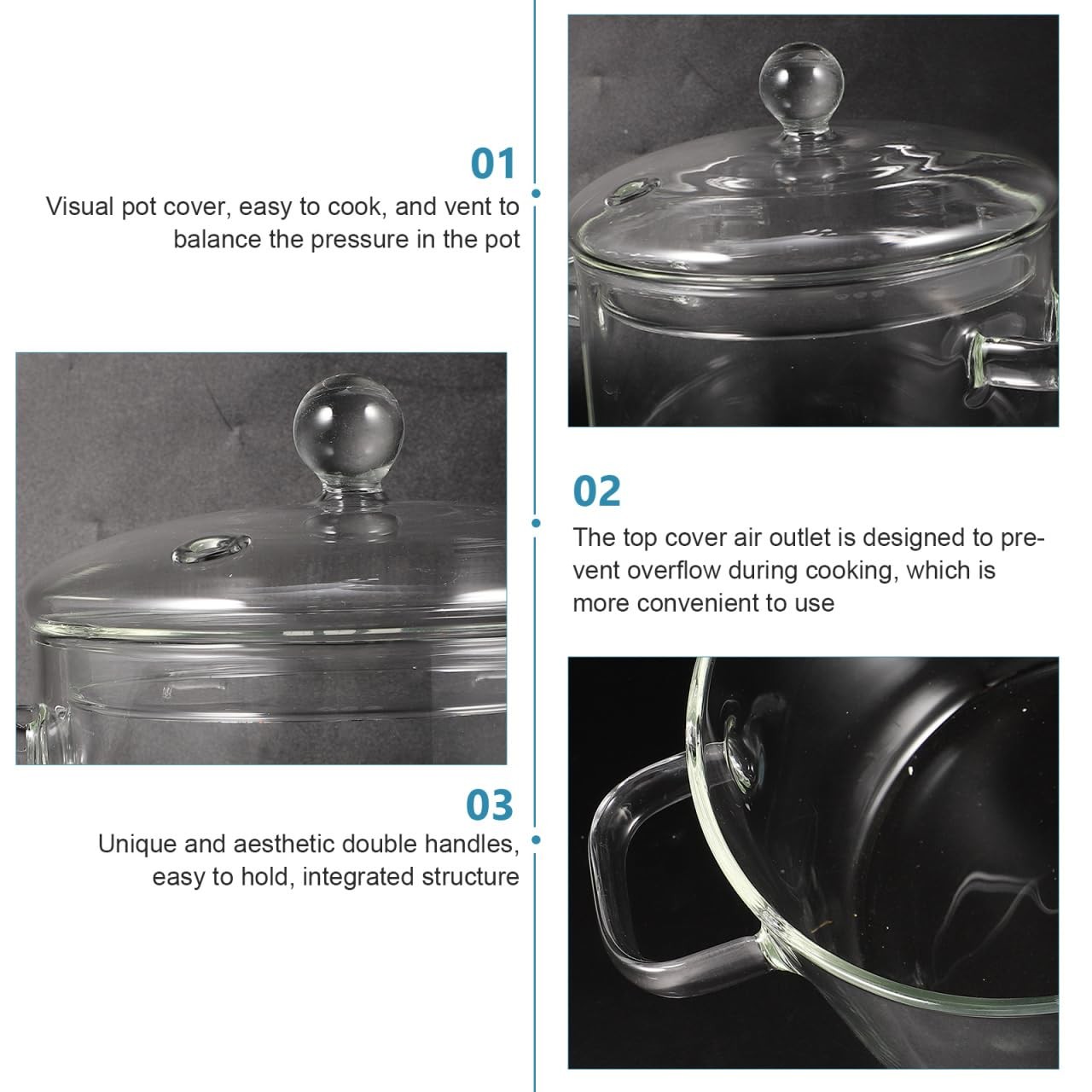 01

Visual pot cover, easy to cook, and vent to balance the pressure in the pot

02

The top cover air outlet is designed to prevent overflow during cooking, which is more convenient to use

03

Unique and aesthetic double handles, easy to hold, integrated structure