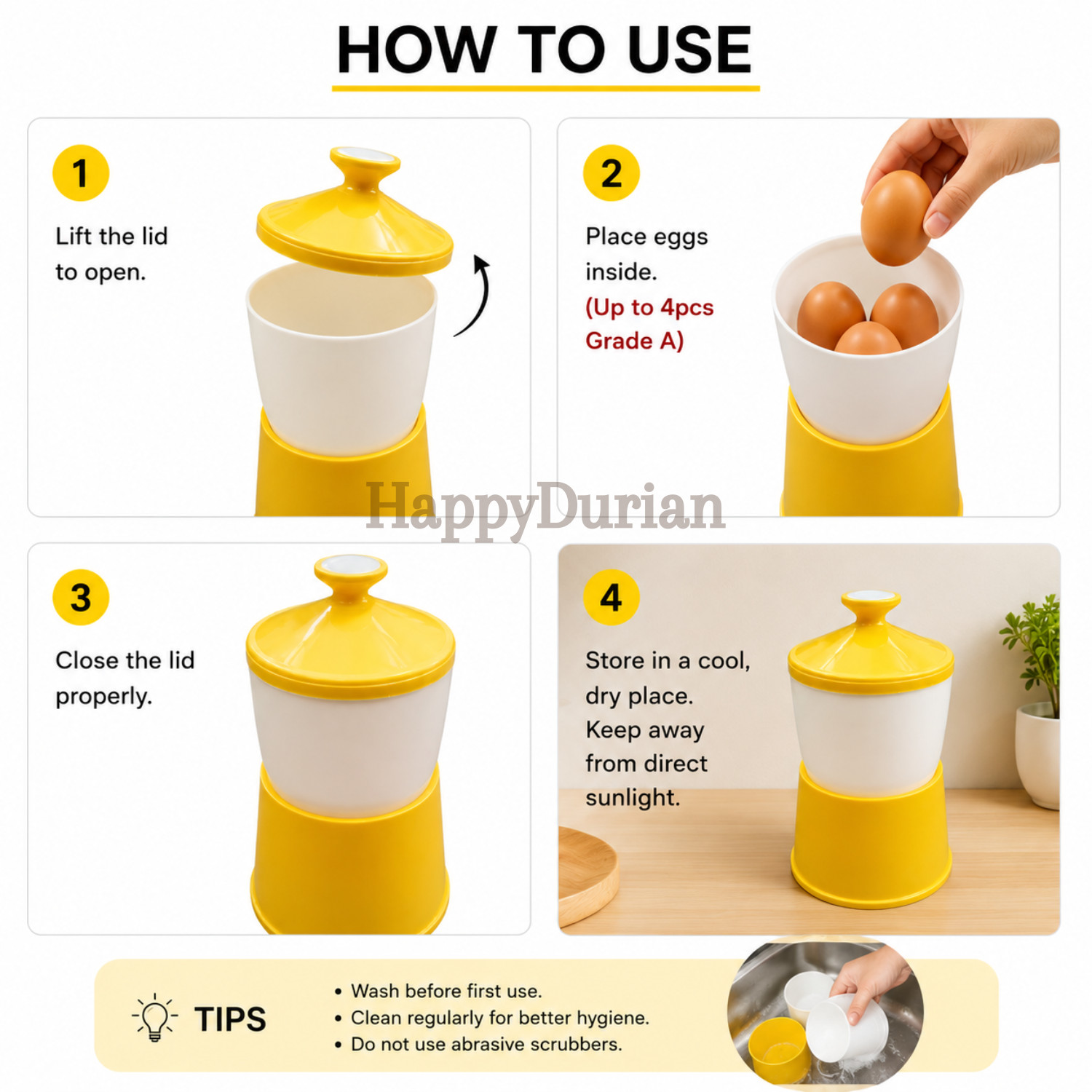 HOW TO USE

1

Lift the lid to open.

2

Place eggs inside.
(Up to 4pcs Grade A)

HappyDurian

3

Close the lid properly.

4

Store in a cool, dry place.
Keep away from direct sunlight.

TIPS

• Wash before first use.
• Clean regularly for better hygiene.
• Do not use abrasive scrubbers.