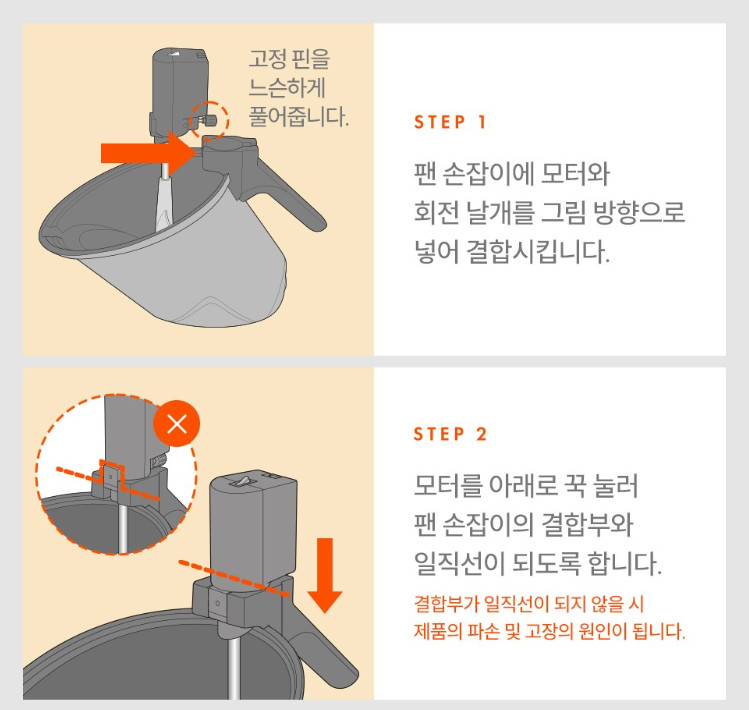 고정 핀을 느슨하게 풀어줍니다.

STEP 1

팬 손잡이에 모터와 회전 날개를 그림 방향으로 넣어 결합시킵니다.

STEP 2

모터를 아래로 꾹 눌러 팬 손잡이의 결합부와 일직선이 되도록 합니다.

결합부가 일직선이 되지 않을 시 제품의 파손 및 고장의 원인이 됩니다.