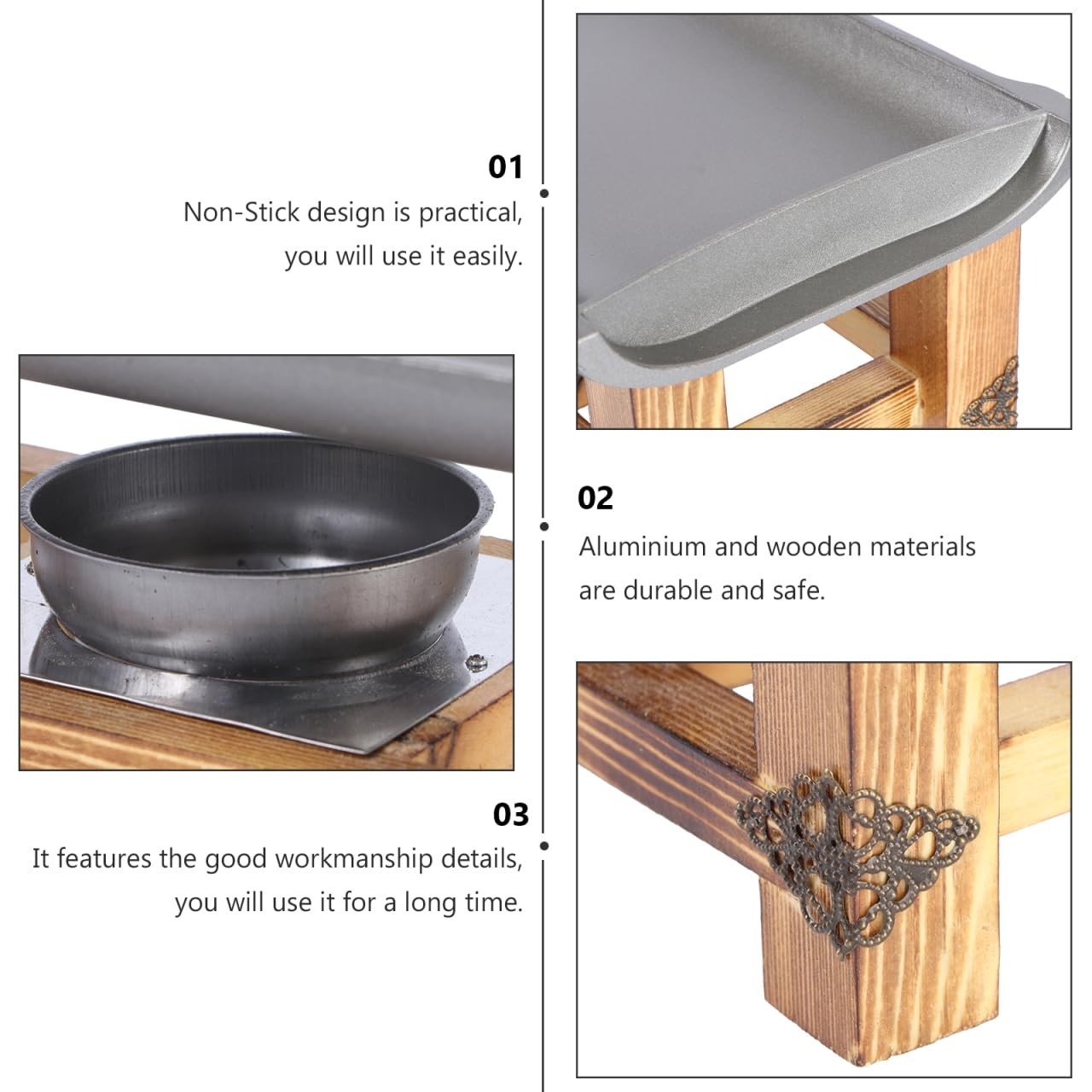 01
Non-Stick design is practical, you will use it easily.

02
Aluminium and wooden materials are durable and safe.

03
It features the good workmanship details, you will use it for a long time.