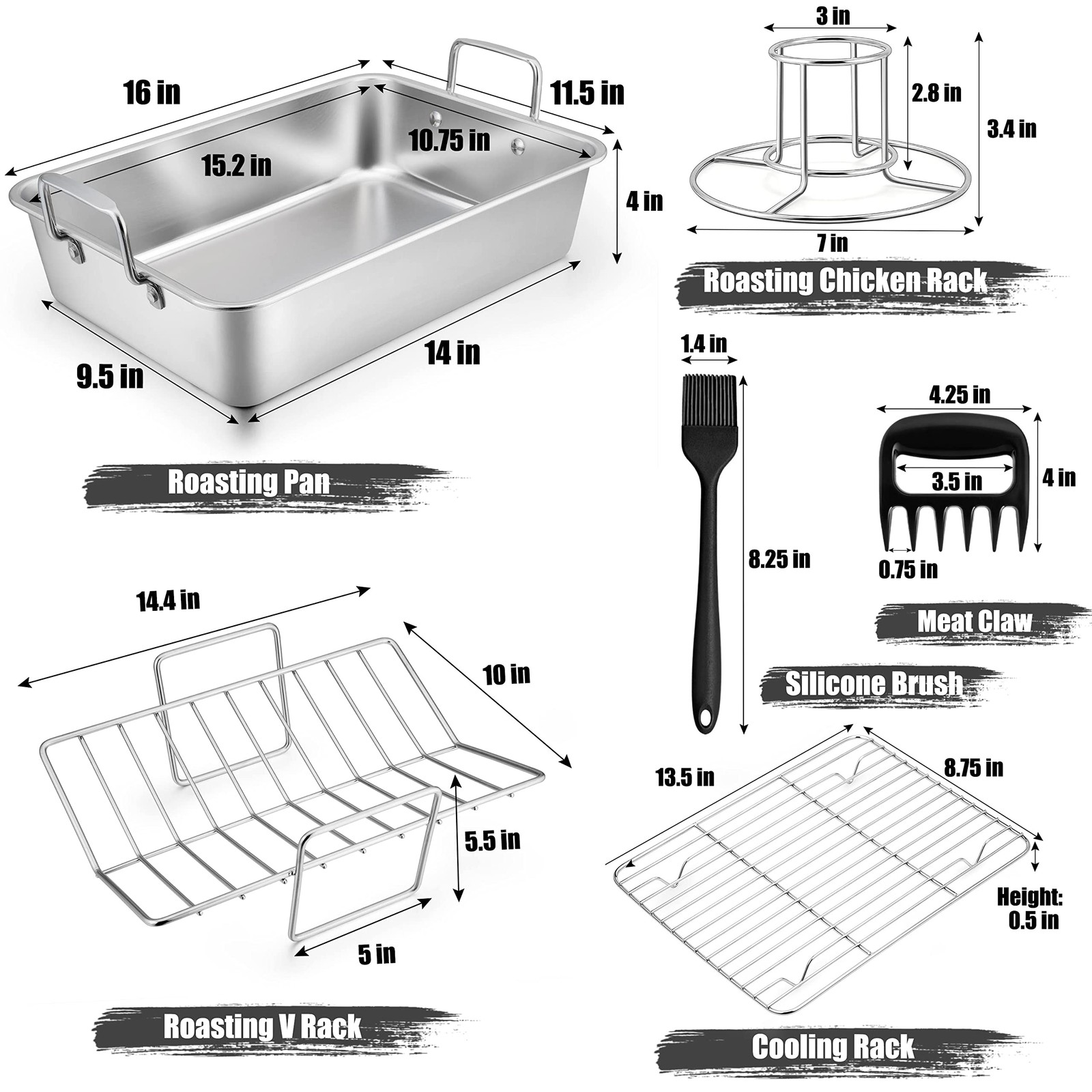 16 in
11.5 in
15.2 in
10.75 in
4 in
9.5 in
14 in
Roasting Pan

3 in
2.8 in
3.4 in
7 in
Roasting Chicken Rack

1.4 in
8.25 in
4.25 in
3.5 in
4 in
0.75 in
Meat Claw
Silicone Brush

14.4 in
10 in
5.5 in
5 in
Roasting V Rack

13.5 in
8.75 in
Height: 0.5 in
Cooling Rack