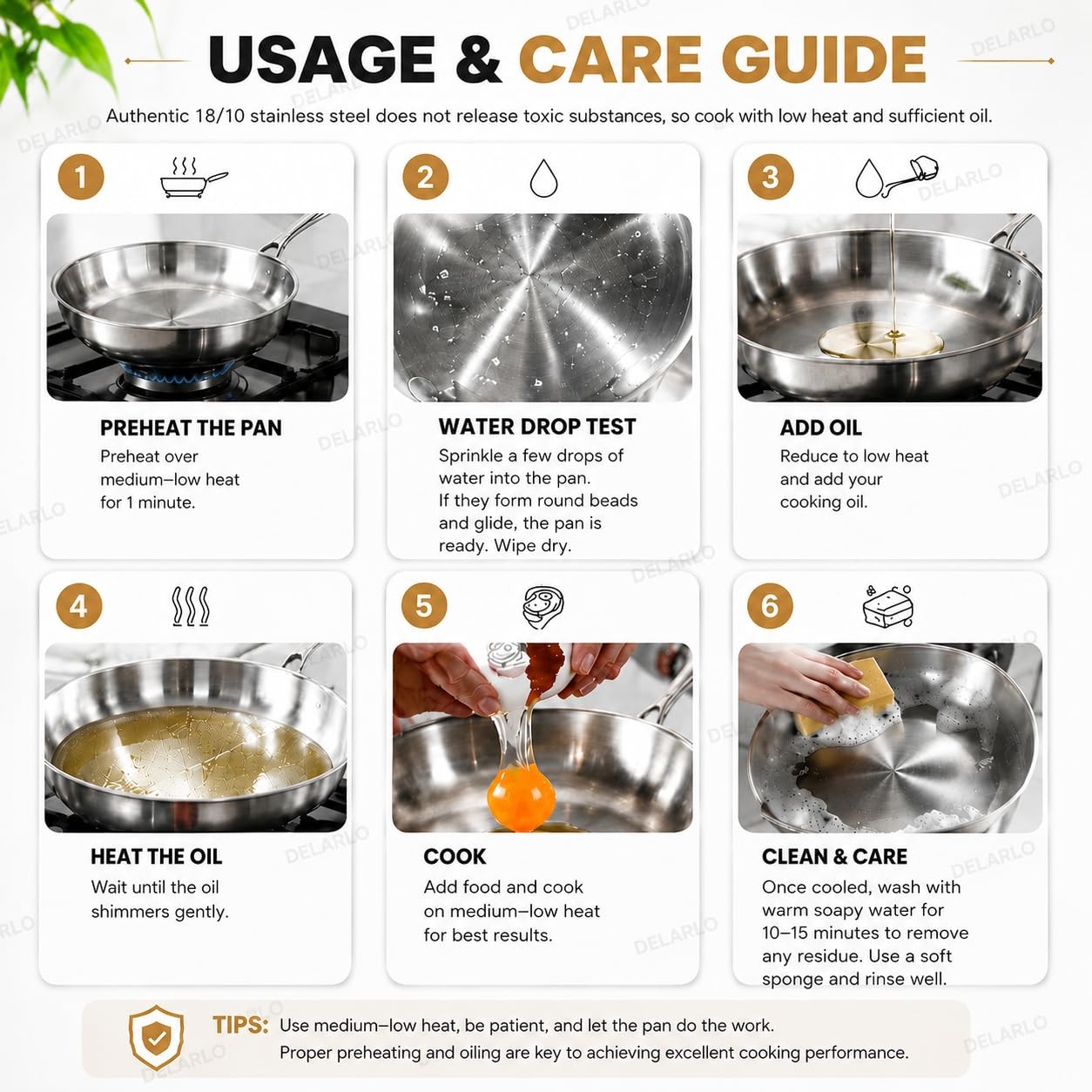 USAGE & CARE GUIDE

Authentic 18/10 stainless steel does not release toxic substances, so cook with low heat and sufficient oil.

1

PREHEAT THE PAN

Preheat over medium–low heat for 1 minute.

2

WATER DROP TEST

Sprinkle a few drops of water into the pan. If they form round beads and glide, the pan is ready. Wipe dry.

3

ADD OIL

Reduce to low heat and add your cooking oil.

4

HEAT THE OIL

Wait until the oil shimmers gently.

5

COOK

Add food and cook on medium–low heat for best results.

6

CLEAN & CARE

Once cooled, wash with warm soapy water for 10–15 minutes to remove any residue. Use a soft sponge and rinse well.

TIPS: Use medium–low heat, be patient, and let the pan do the work.
Proper preheating and oiling are key to achieving excellent cooking performance.

DELARLO