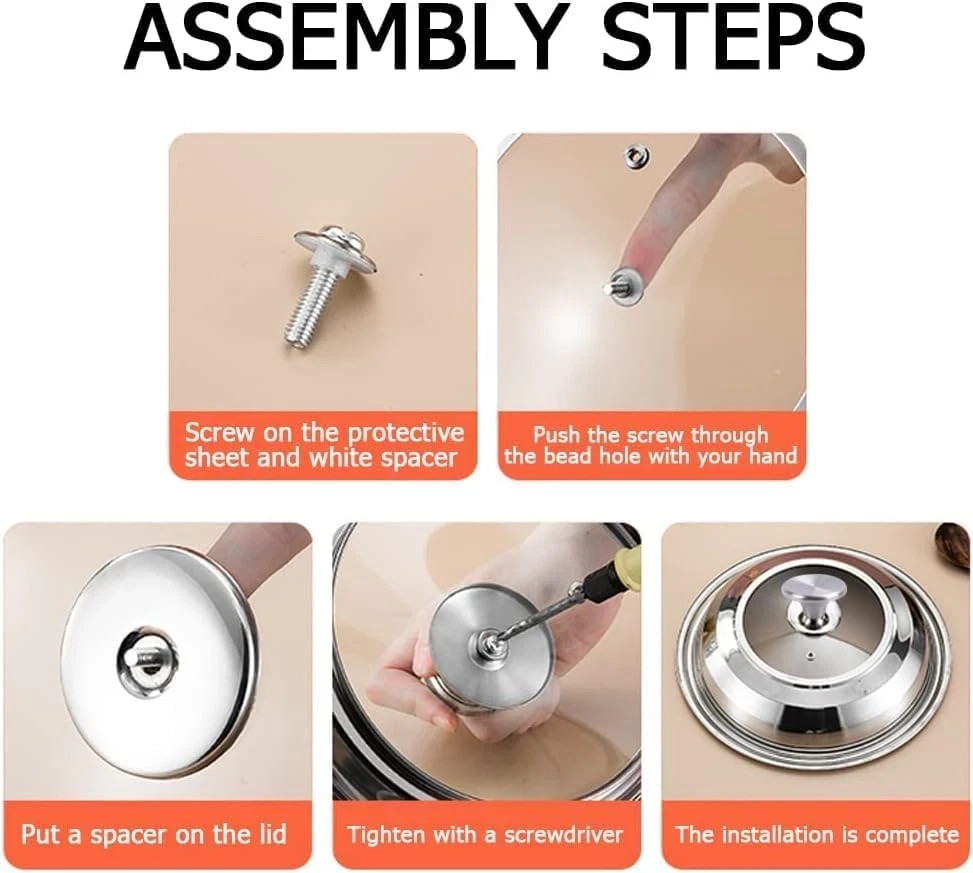 ASSEMBLY STEPS

Screw on the protective sheet and white spacer

Push the screw through the bead hole with your hand

Put a spacer on the lid

Tighten with a screwdriver

The installation is complete