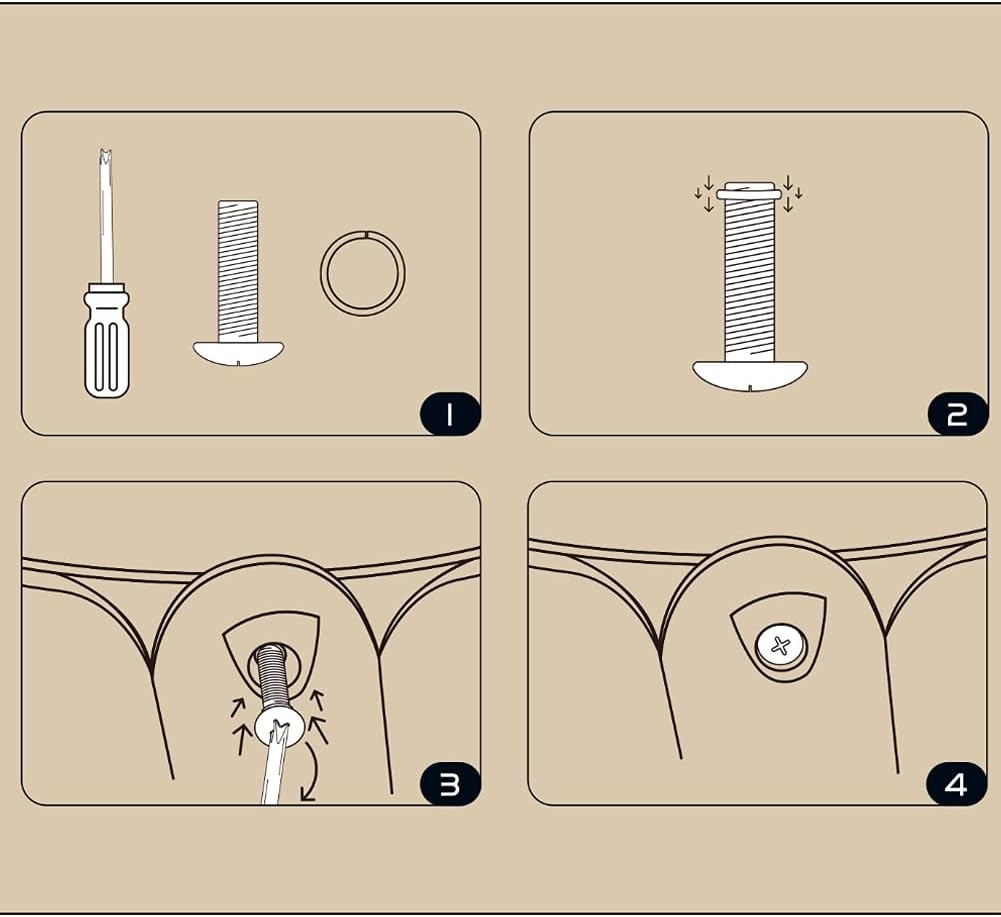 1

2

3

4