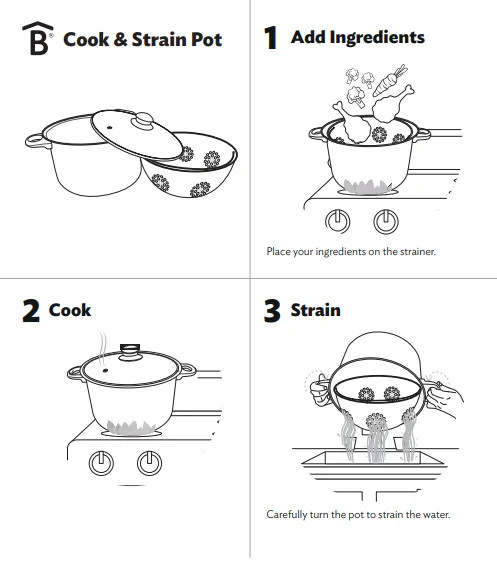 B® Cook & Strain Pot

1 Add Ingredients

Place your ingredients on the strainer.

2 Cook

3 Strain

Carefully turn the pot to strain the water.