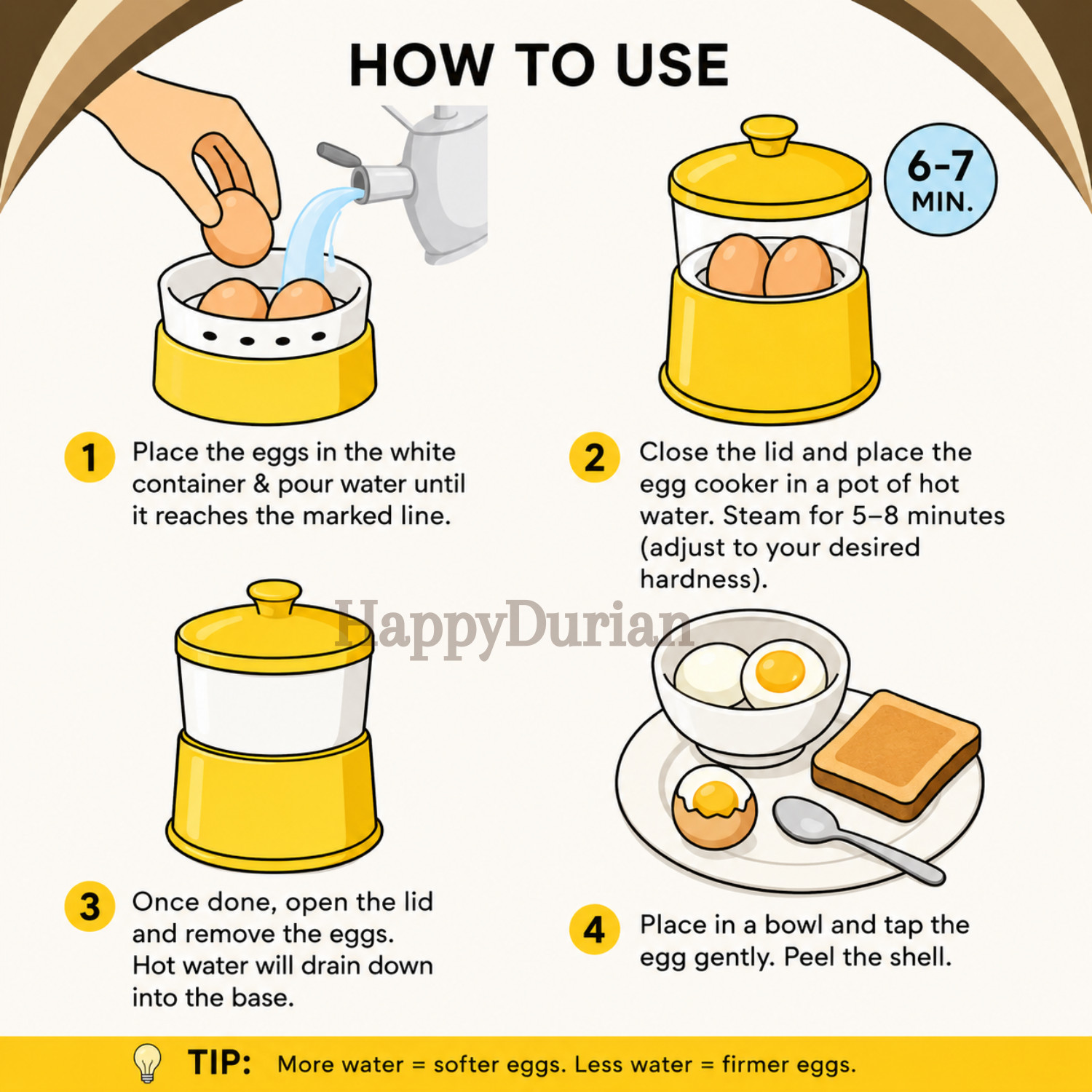 HOW TO USE

6-7 MIN.

1 Place the eggs in the white container & pour water until it reaches the marked line.

2 Close the lid and place the egg cooker in a pot of hot water. Steam for 5–8 minutes (adjust to your desired hardness).

HappyDurian

3 Once done, open the lid and remove the eggs. Hot water will drain down into the base.

4 Place in a bowl and tap the egg gently. Peel the shell.

TIP: More water = softer eggs. Less water = firmer eggs.