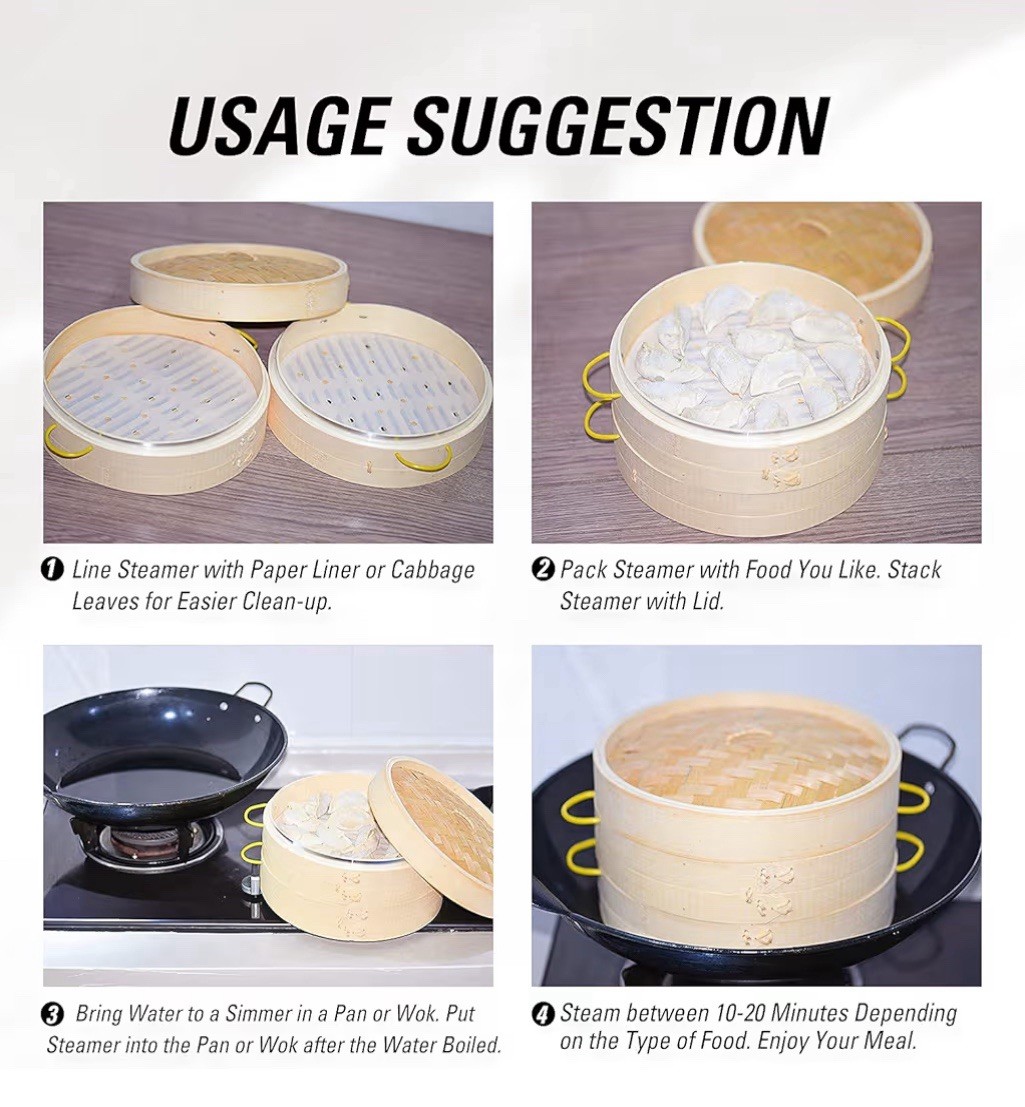 USAGE SUGGESTION

❶ Line Steamer with Paper Liner or Cabbage Leaves for Easier Clean-up.

❷ Pack Steamer with Food You Like. Stack Steamer with Lid.

❸ Bring Water to a Simmer in a Pan or Wok. Put Steamer into the Pan or Wok after the Water Boiled.

❹ Steam between 10-20 Minutes Depending on the Type of Food. Enjoy Your Meal.