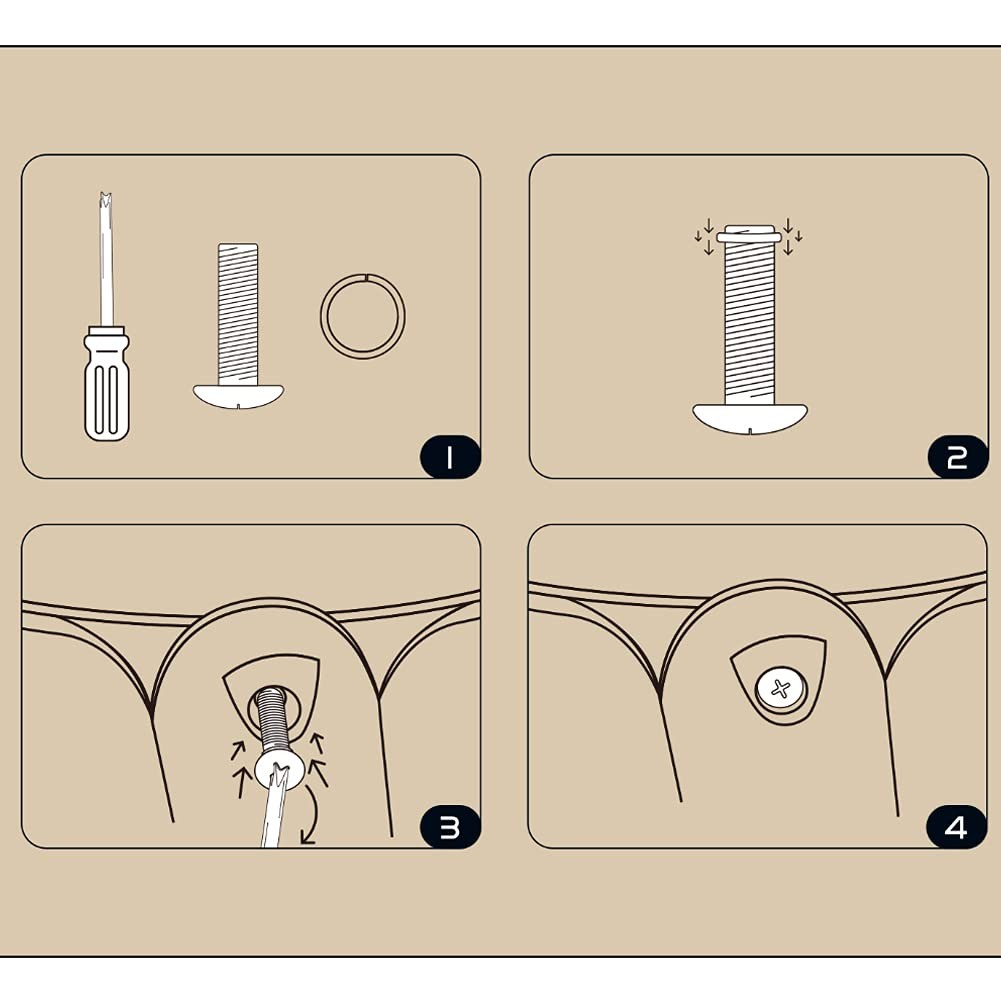 1

2

3

4