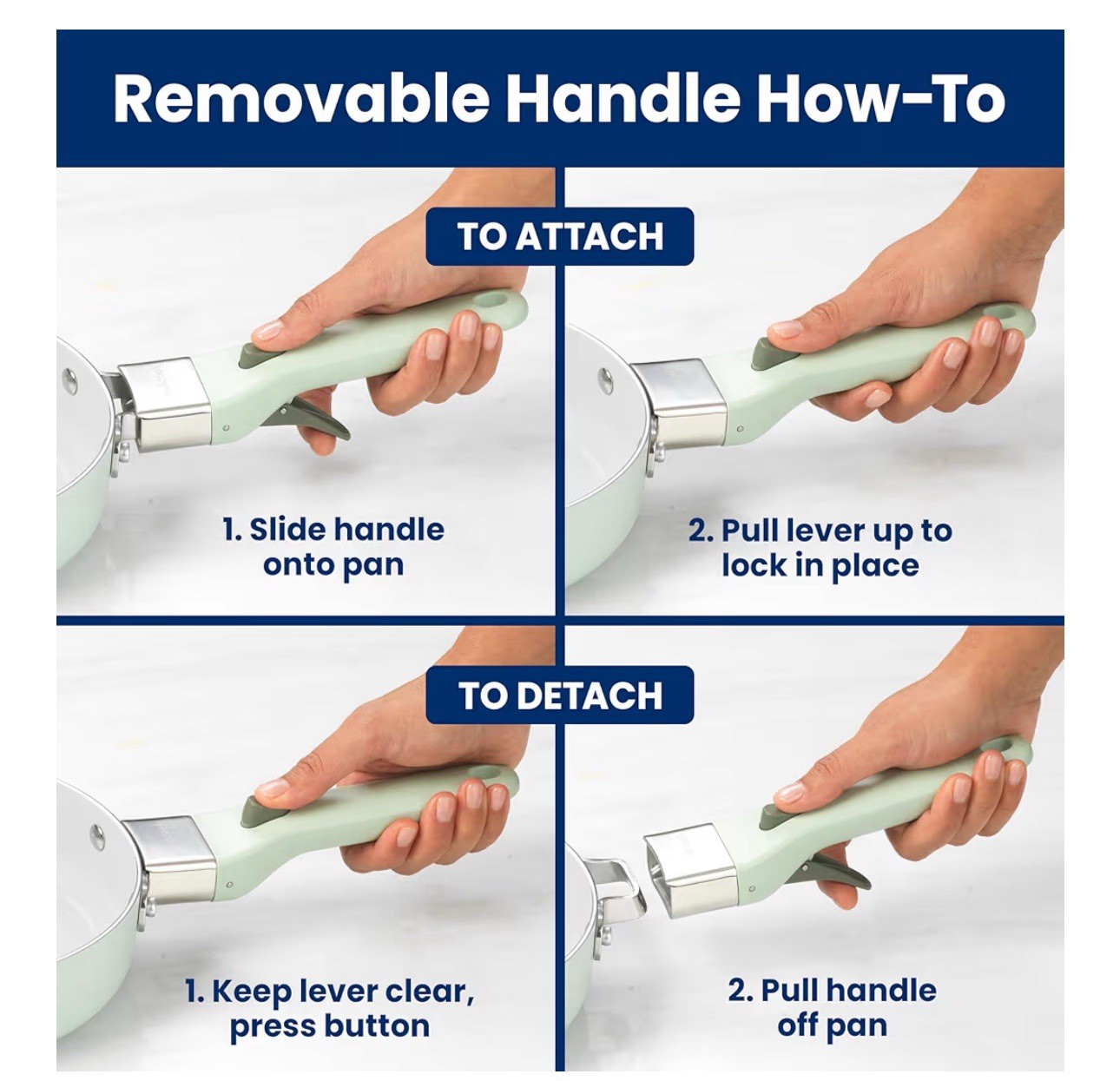 Removable Handle How-To

TO ATTACH

1. Slide handle onto pan

2. Pull lever up to lock in place

TO DETACH

1. Keep lever clear, press button

2. Pull handle off pan