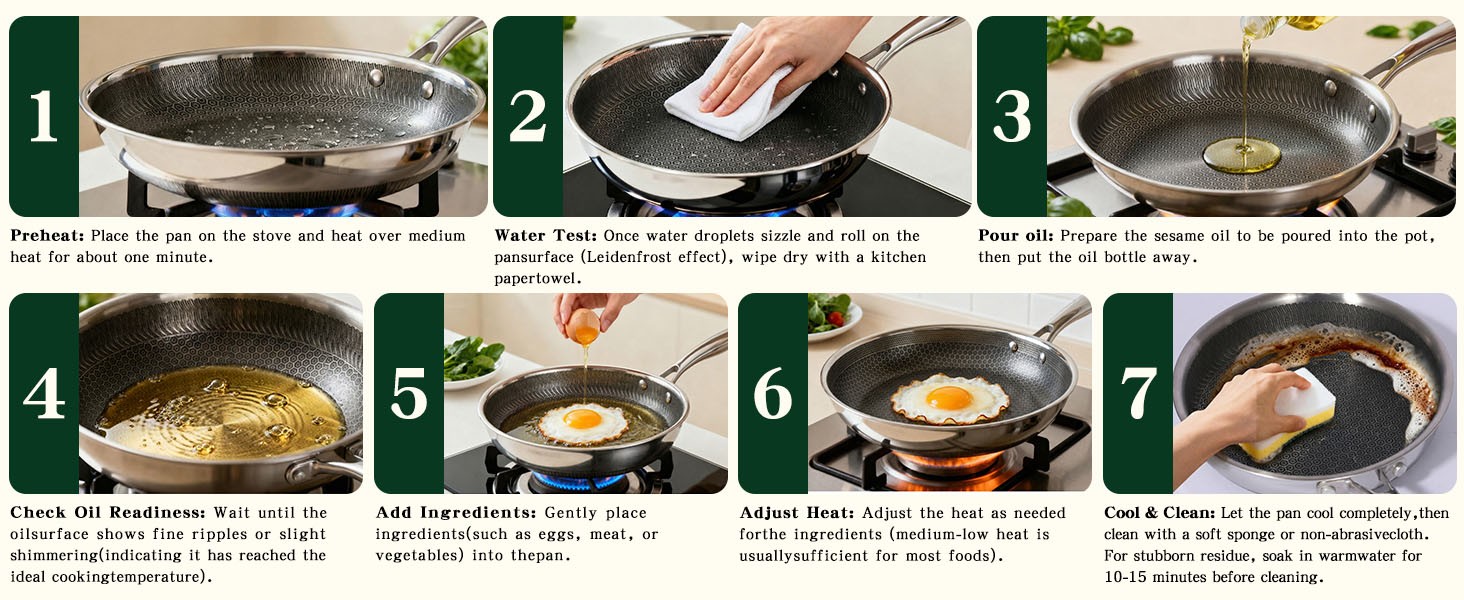 1

Preheat: Place the pan on the stove and heat over medium heat for about one minute.

2

Water Test: Once water droplets sizzle and roll on the pansurface (Leidenfrost effect), wipe dry with a kitchen papertowel.

3

Pour oil: Prepare the sesame oil to be poured into the pot, then put the oil bottle away.

4

Check Oil Readiness: Wait until the oilsurface shows fine ripples or slight shimmering(indicating it has reached the ideal cookingtemperature).

5

Add Ingredients: Gently place ingredients(such as eggs, meat, or vegetables) into thepan.

6

Adjust Heat: Adjust the heat as needed forthe ingredients (medium-low heat is usuallysufficient for most foods).

7

Cool & Clean: Let the pan cool completely,then clean with a soft sponge or non-abrasivecloth. For stubborn residue, soak in warmwater for 10-15 minutes before cleaning.