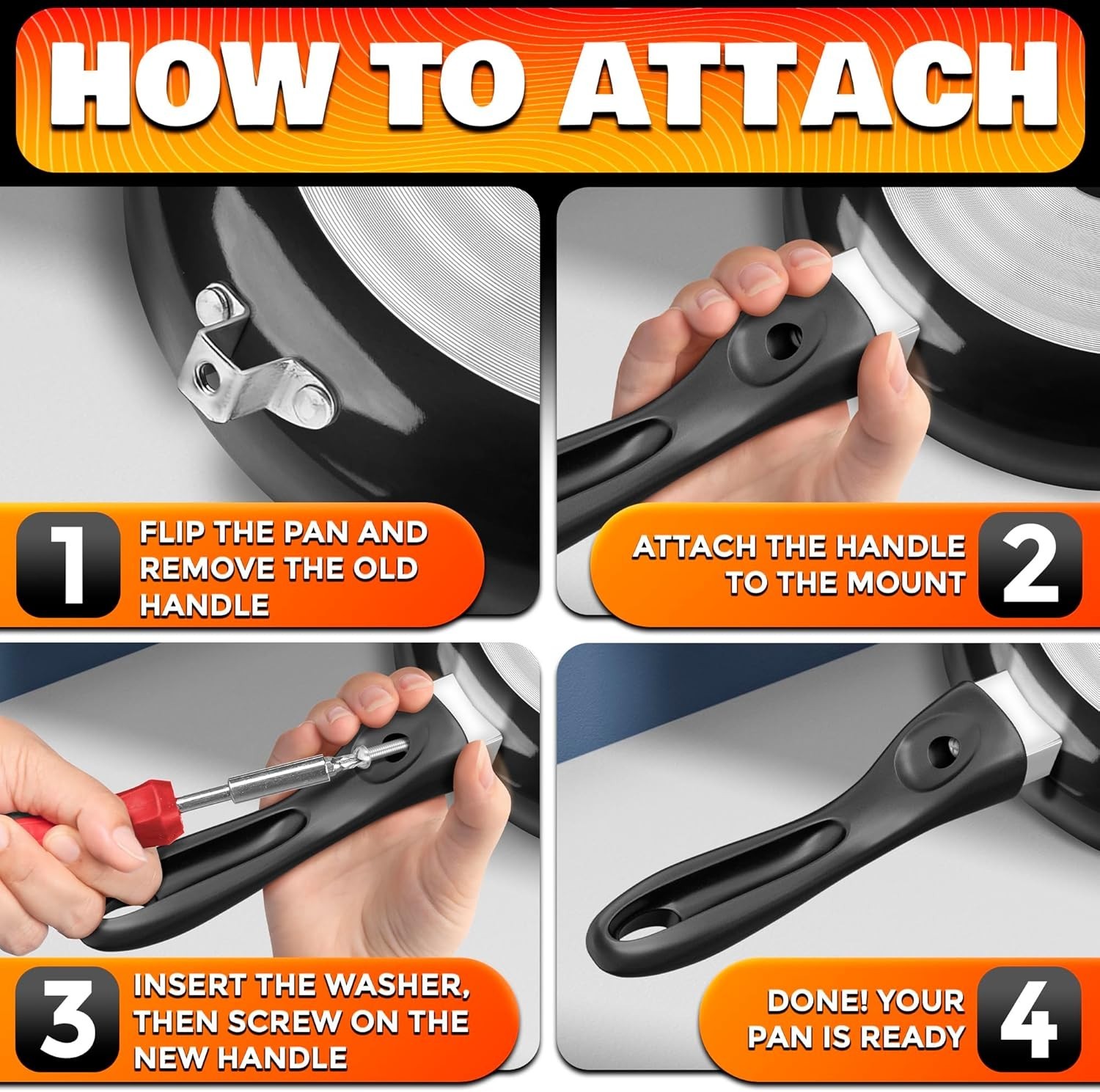 HOW TO ATTACH

1 FLIP THE PAN AND REMOVE THE OLD HANDLE

ATTACH THE HANDLE TO THE MOUNT 2

3 INSERT THE WASHER, THEN SCREW ON THE NEW HANDLE

DONE! YOUR PAN IS READY 4