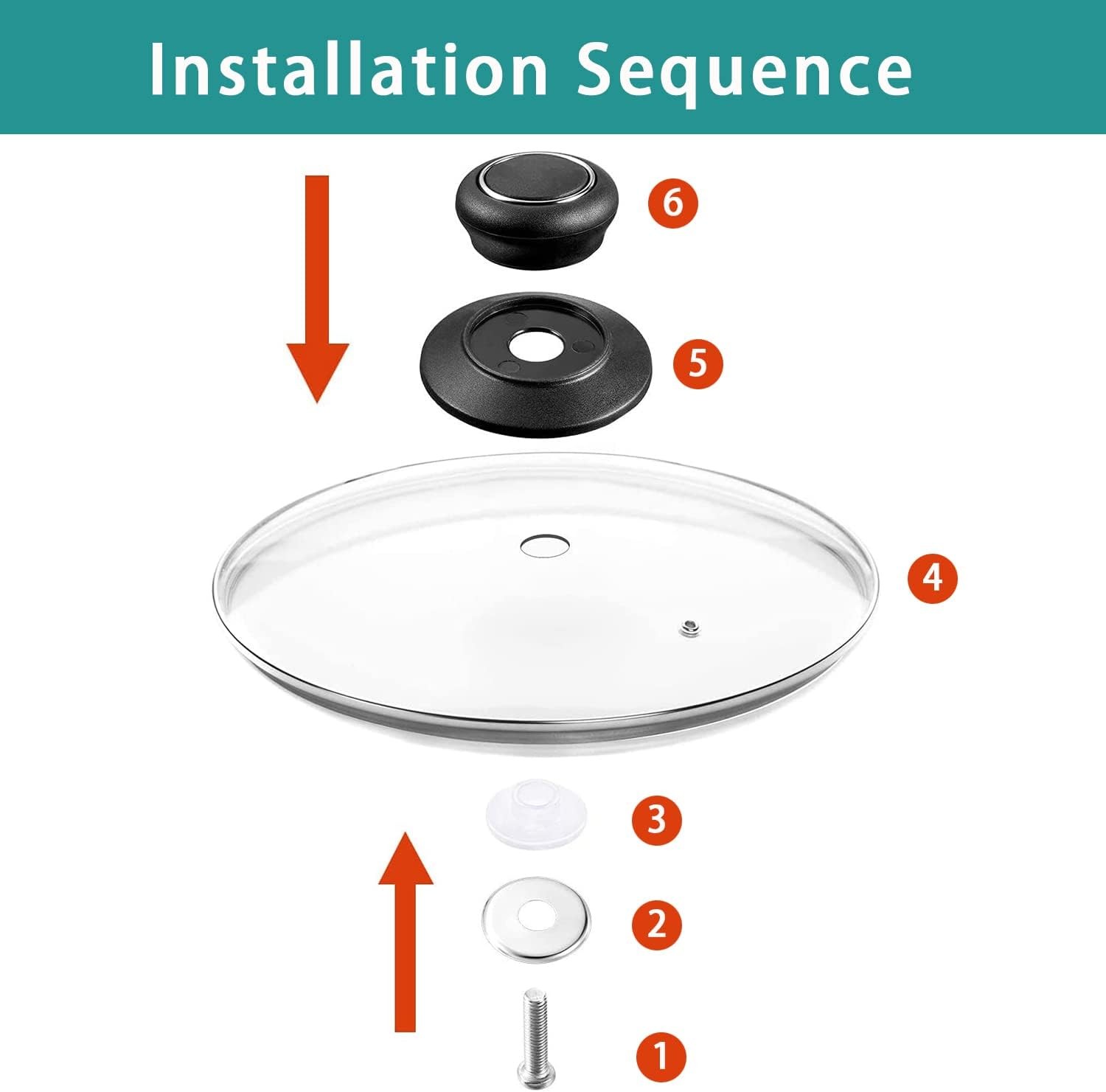 Installation Sequence

6

5

4

3

2

1