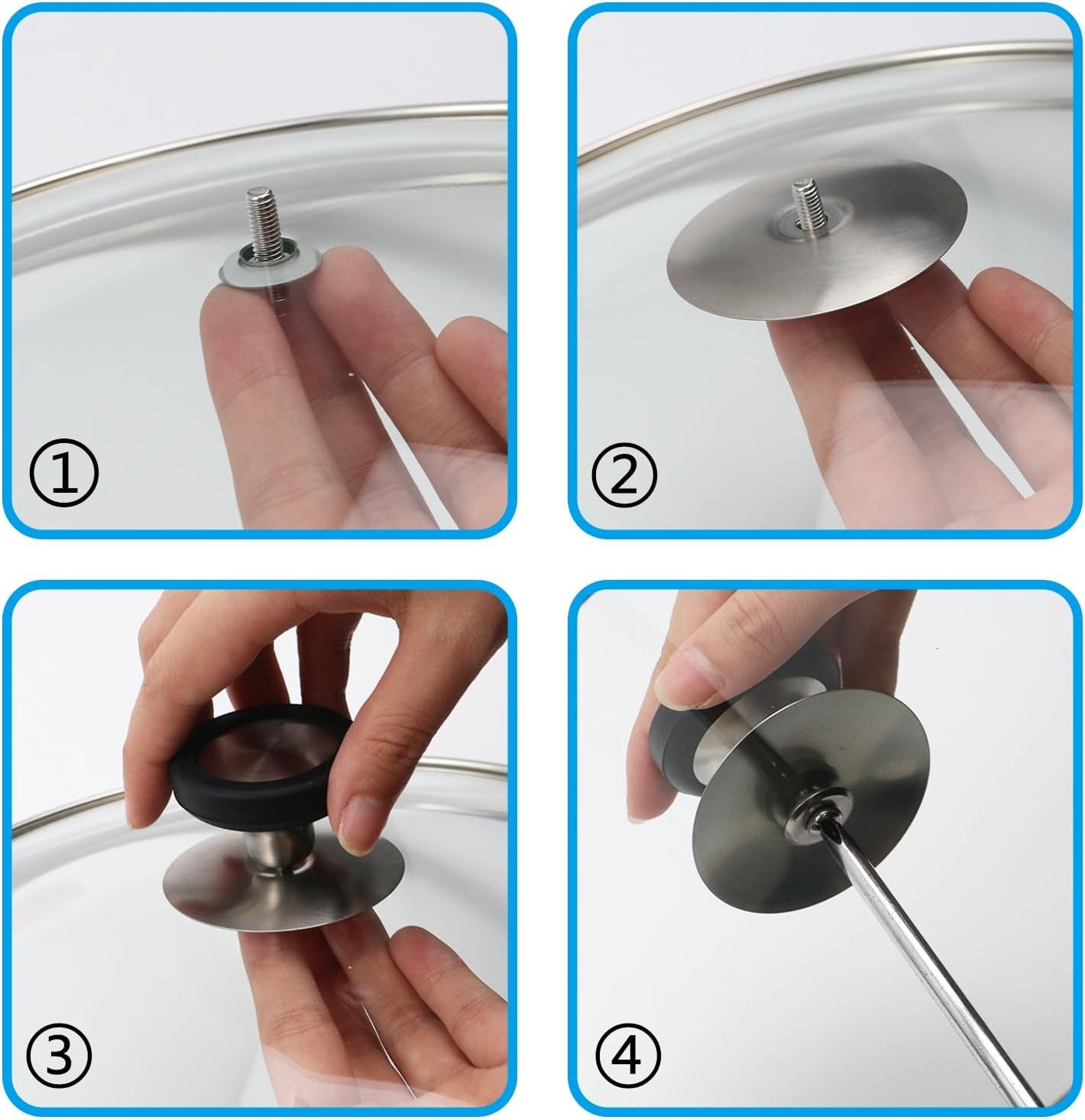 ①

②

③

④