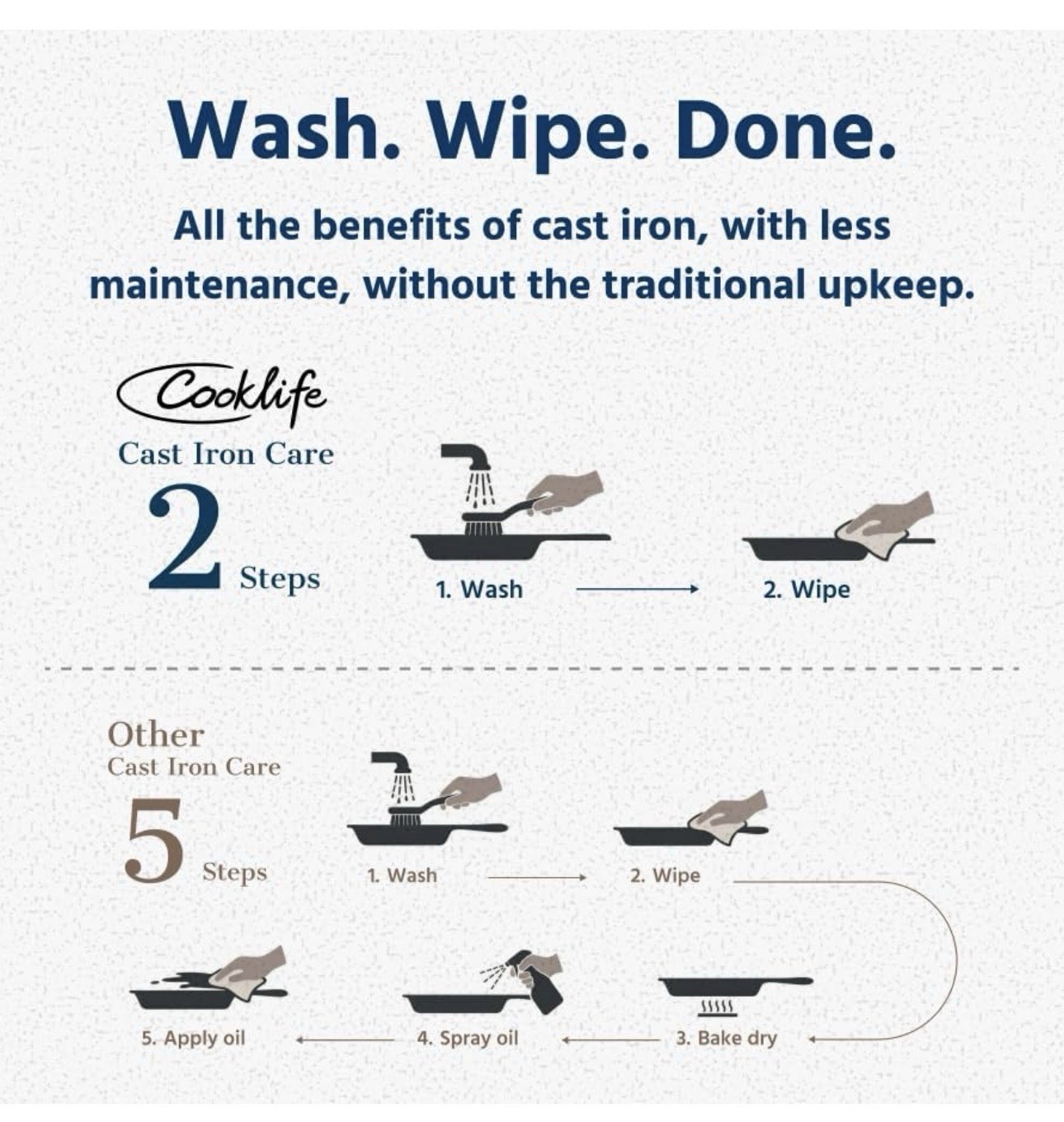 Wash. Wipe. Done.

All the benefits of cast iron, with less maintenance, without the traditional upkeep.

Cooklife
Cast Iron Care
2 Steps

1. Wash
2. Wipe

Other
Cast Iron Care
5 Steps

1. Wash
2. Wipe
3. Bake dry
4. Spray oil
5. Apply oil