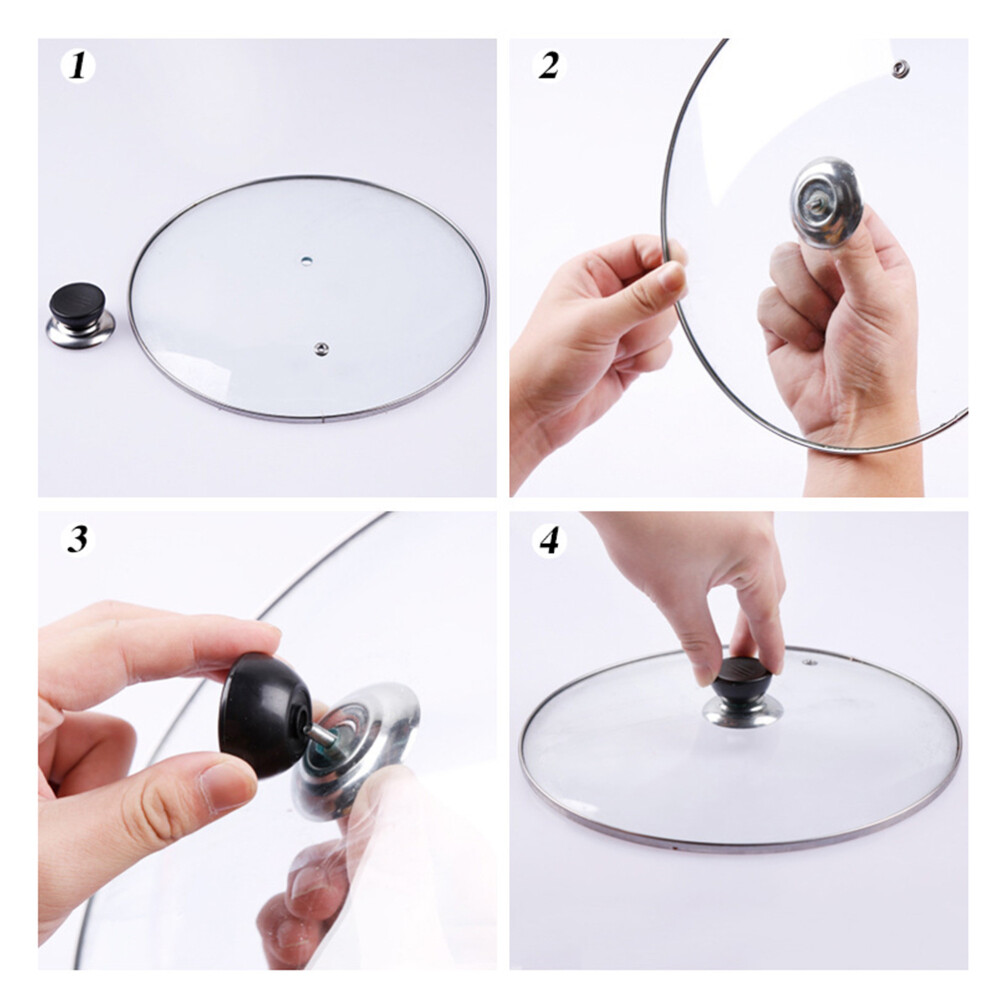 1

2

3

4